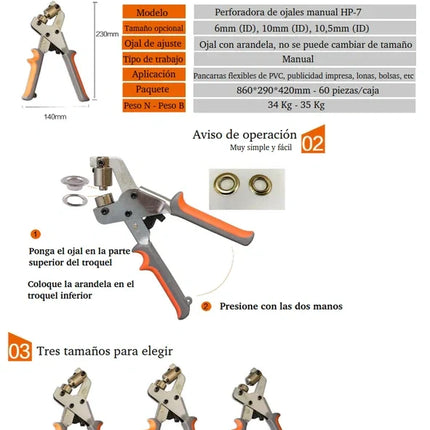 230mm

140mm

| Modelo | Perforadora de ojales manual HP-7 |
|---|---|
| Tamaño opcional | 6mm (ID), 10mm (ID), 10,5mm (ID) |
| Ojal de ajuste | Ojal con arandela, no se puede cambiar de tamaño |
| Tipo de trabajo | Manual |
| Aplicación | Pancartas flexibles de PVC, publicidad impresa, lonas, bolsas, etc |
| Paquete | 860*290*420mm - 60 piezas/caja |
| Peso N - Peso B | 34 Kg - 35 Kg |

Aviso de operación 02
Muy simple y fácil

1

Ponga el ojal en la parte superior del troquel

Coloque la arandela en el troquel inferior

2 Presione con las dos manos

03 Tres tamaños para elegir