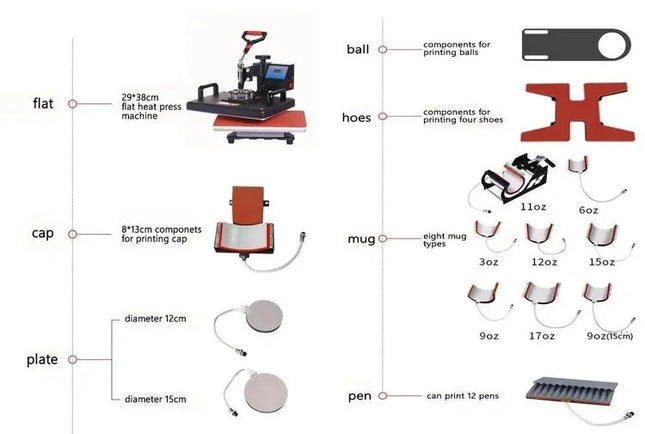 flat

29*38cm
flat heat press machine

cap

8*13cm componets for printing cap

plate

diameter 12cm

diameter 15cm

ball

components for printing balls

hoes

components for printing four shoes

mug

eight mug types

11oz

6oz

3oz

12oz

15oz

9oz

17oz

9oz(15cm)

pen

can print 12 pens